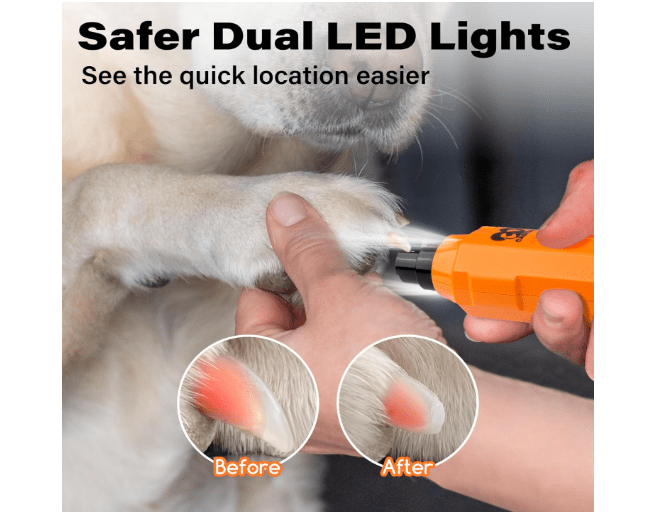 Safer Dual LED Lights
See the quick location easier

Before
After